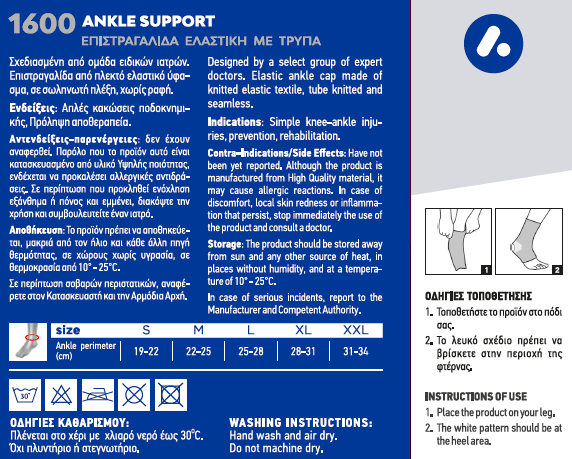 1600 ANKLE SUPPORT
ΕΠΙΣΤΡΑΓΑΛΙΔΑ ΕΛΑΣΤΙΚΗ ΜΕ ΤΡΥΠΑ

Σχεδιασμένη από ομάδα ειδικών ιατρών. Επιστραγαλίδα από πλεκτό ελαστικό ύφασμα, σε σωληνωτή πλέξη, χωρίς ραφή.

Ενδείξεις: Απλές κακώσεις ποδοκνημικής, Πρόληψη αποθεραπεία.

Αντενδείξεις-παρενέργειες: δεν έχουν αναφερθεί. Παρόλο που το προϊόν αυτό είναι κατασκευασμένο από υλικό Υψηλής ποιότητας, ενδέχεται να προκαλέσει αλλεργικές αντιδράσεις. Σε περίπτωση που προκληθεί ενόχληση εξάνθημα ή πόνος και εμμένει, διακόψτε την χρήση και συμβουλευτείτε έναν ιατρό.

Αποθήκευση: Το προϊόν πρέπει να αποθηκεύεται, μακριά από τον ήλιο και κάθε άλλη πηγή θερμότητας, σε χώρους χωρίς υγρασία, σε θερμοκρασία από 10° - 25°C.

Σε περίπτωση σοβαρών περιστατικών, αναφέρετε στον Κατασκευαστή και την Αρμόδια Αρχή.

Designed by a select group of expert doctors. Elastic ankle cap made of knitted elastic textile, tube knitted and seamless.

Indications: Simple knee-ankle injuries, prevention, rehabilitation.

Contra-Indications/Side Effects: Have not been yet reported. Although the product is manufactured from High Quality material, it may cause allergic reactions. In case of discomfort, local skin redness or inflammation that persist, stop immediately the use of the product and consult a doctor.

Storage: The product should be stored away from sun and any other source of heat, in places without humidity, and at a temperature of 10° - 25°C.

In case of serious incidents, report to the Manufacturer and Competent Authority.

| size | S | M | L | XL | XXL |
|---|---|---|---|---|---|
| Ankle perimeter (cm) | 19-22 | 22-25 | 25-28 | 28-31 | 31-34 |

30°

ΟΔΗΓΙΕΣ ΚΑΘΑΡΙΣΜΟΥ:
Πλένεται στο χέρι με χλιαρό νερό έως 30°C. Όχι πλυντήριο ή στεγνωτήριο.

WASHING INSTRUCTIONS:
Hand wash and air dry.
Do not machine dry.

1 2

ΟΔΗΓΙΕΣ ΤΟΠΟΘΕΤΗΣΗΣ
1. Τοποθετήστε το προϊόν στο πόδι σας.
2. Το λευκό σχέδιο πρέπει να βρίσκετε στην περιοχή της φτέρνας.

INSTRUCTIONS OF USE
1. Place the product on your leg.
2. The white pattern should be at the heel area.